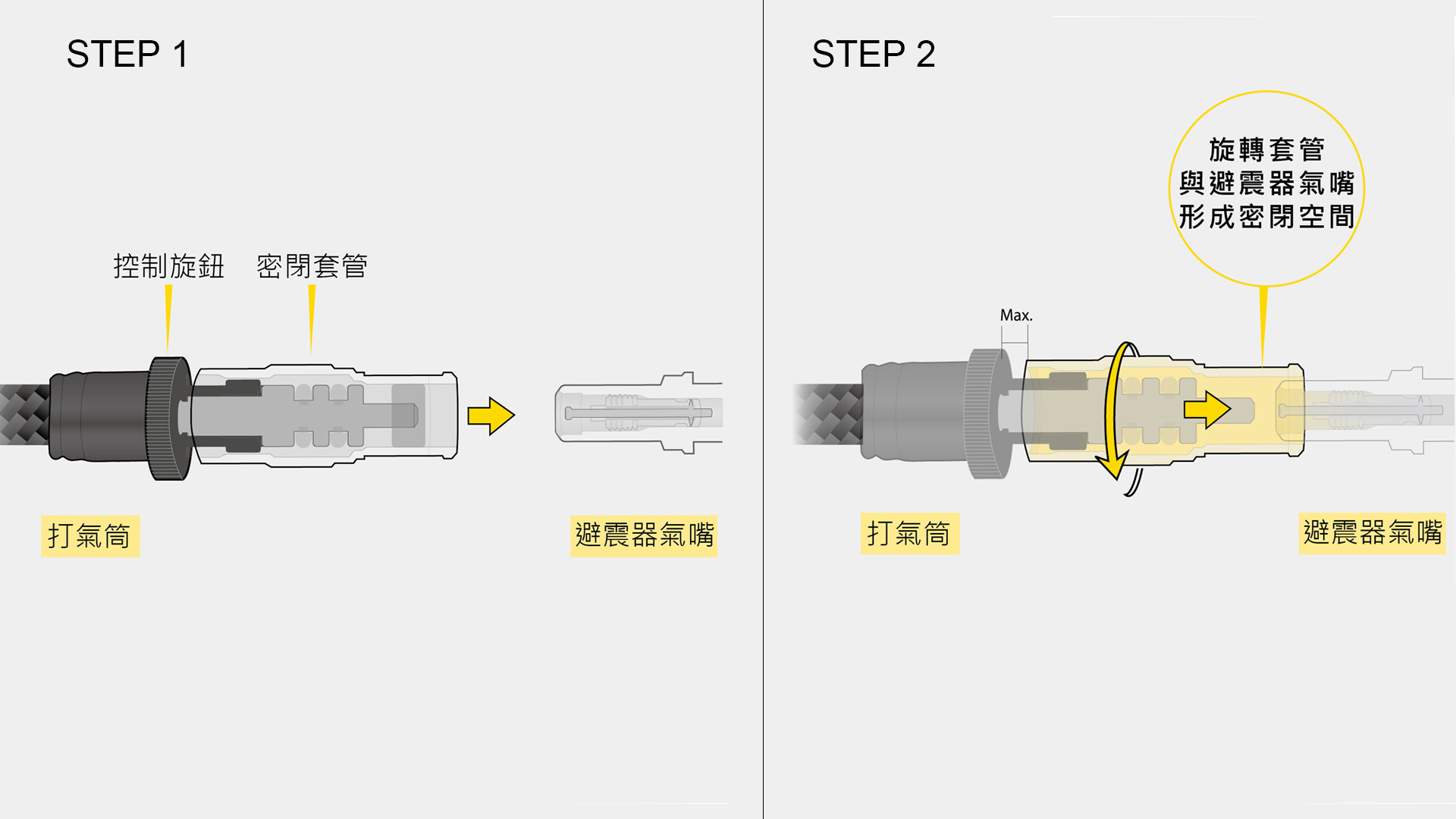 STEP 1

控制旋鈕 密閉套管

打氣筒

避震器氣嘴

STEP 2

旋轉套管
與避震器氣嘴
形成密閉空間

Max.

打氣筒

避震器氣嘴