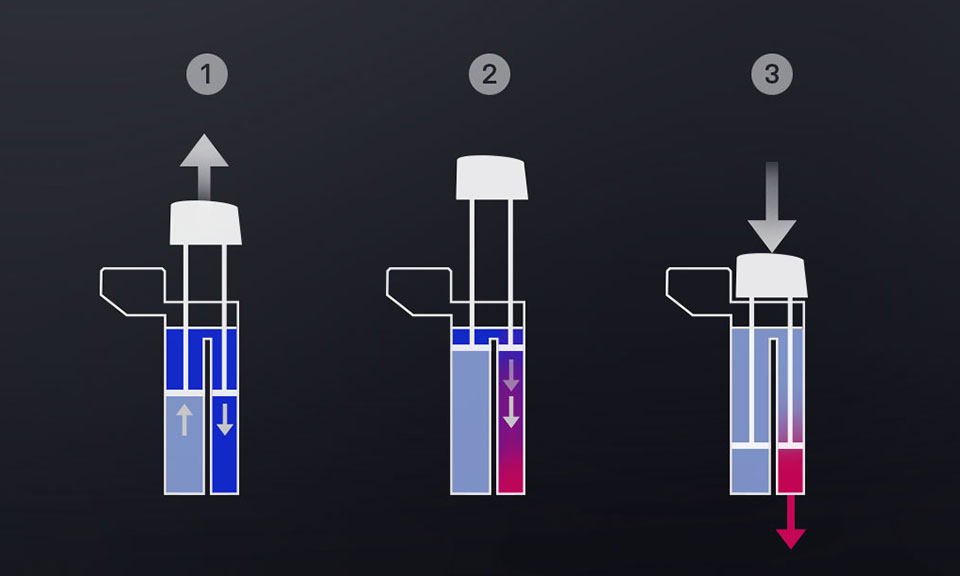 1

2

3